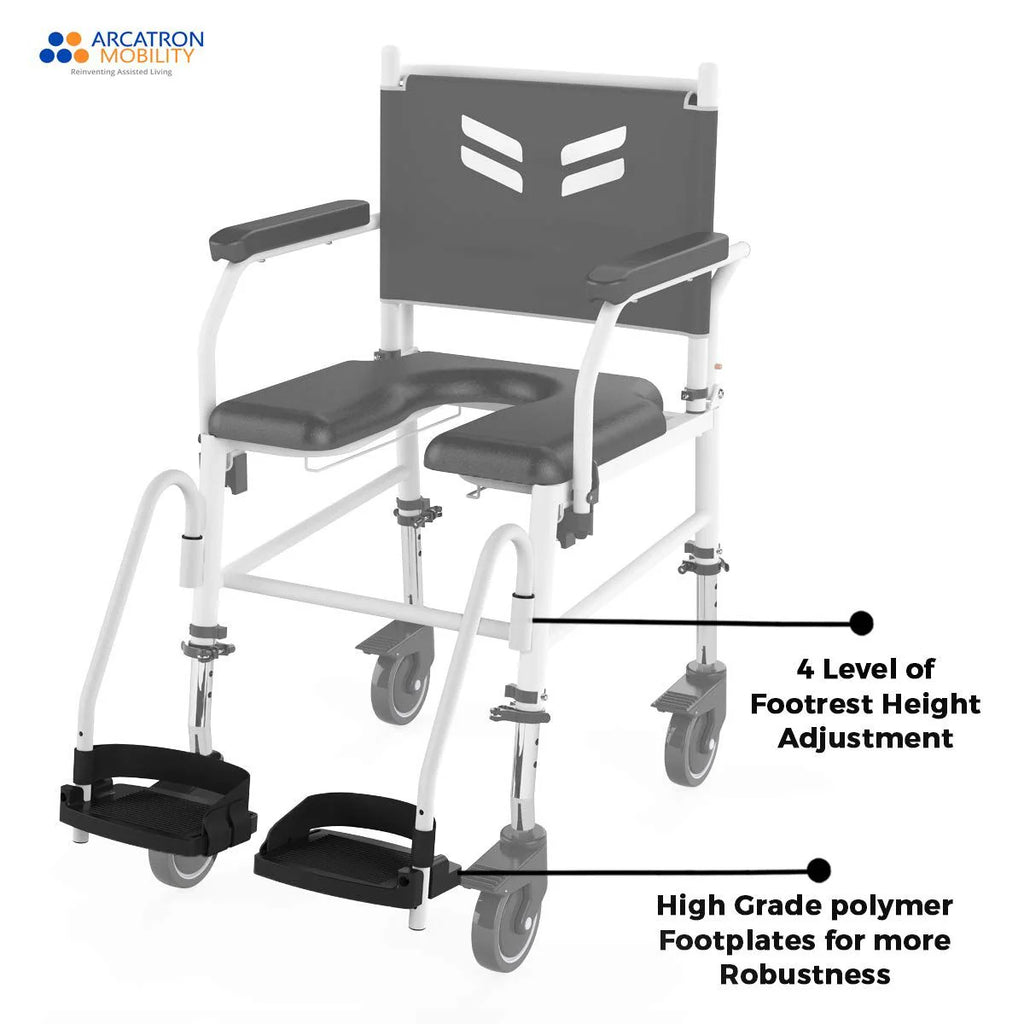 ARCATRON MOBILITY
Reinventing Assisted Living

4 Level of Footrest Height Adjustment

High Grade polymer Footplates for more Robustness