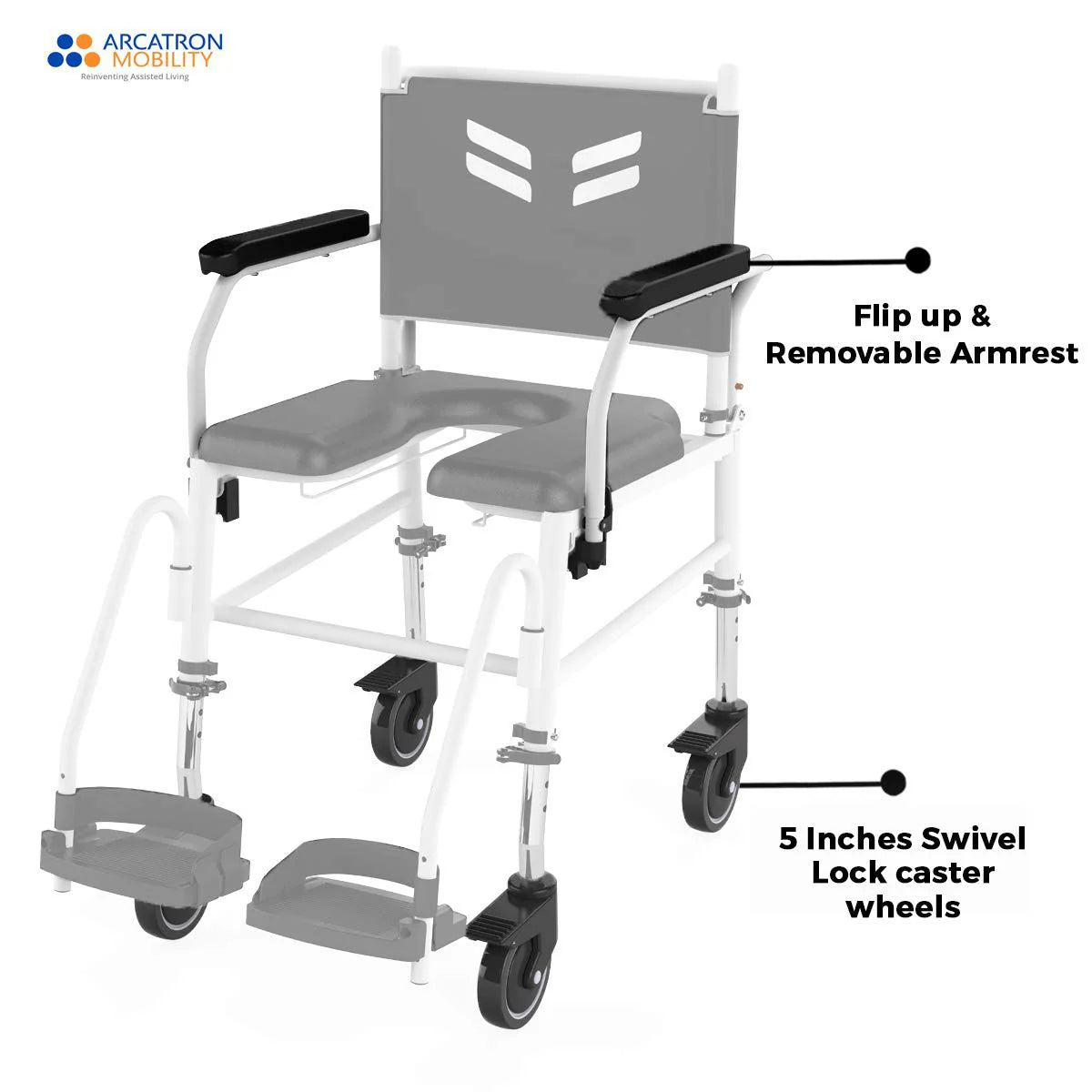 ARCATRON MOBILITY
Reinventing Assisted Living

Flip up &
Removable Armrest

5 Inches Swivel
Lock caster
wheels